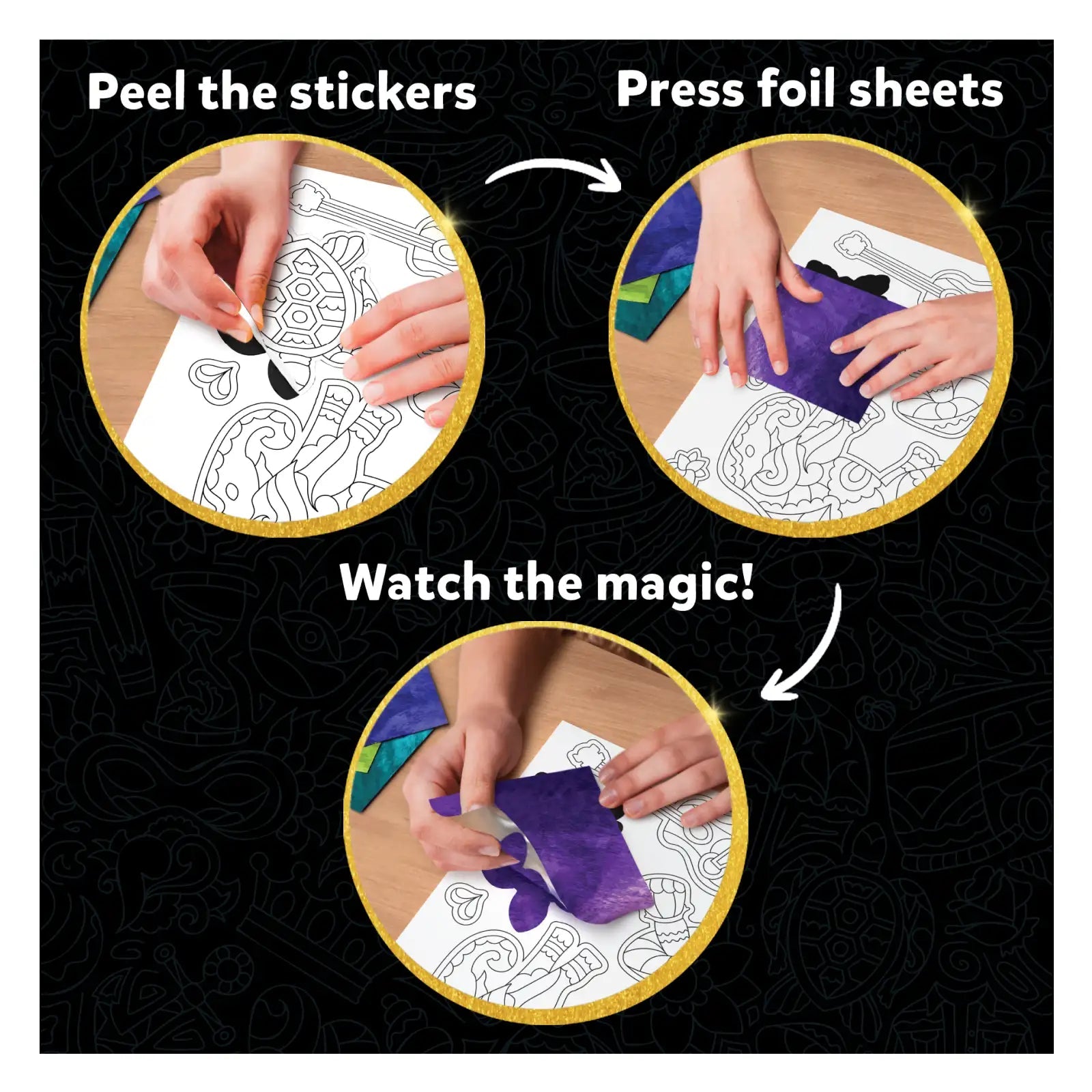 Peel the stickers

Press foil sheets

Watch the magic!